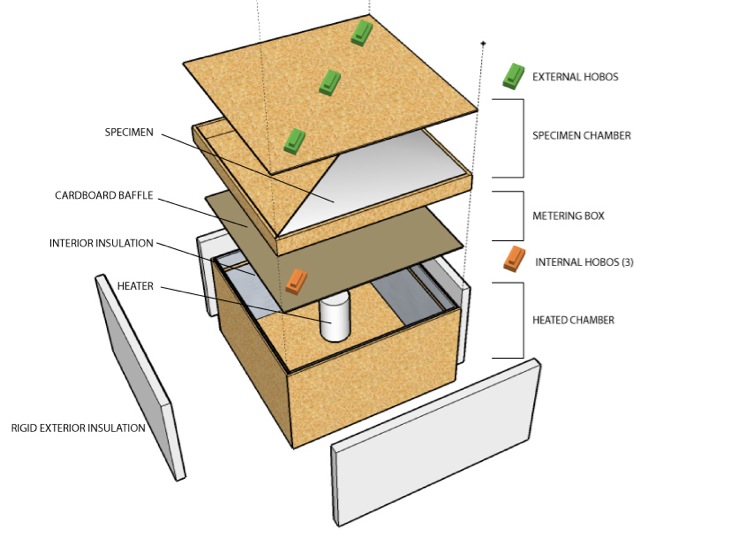 SPECIMEN
CARDBOARD BAFFLE
INTERIOR INSULATION
HEATER
RIGID EXTERIOR INSULATION
EXTERNAL HOBOS
SPECIMEN CHAMBER
METERING BOX
INTERNAL HOBOS (3)
HEATED CHAMBER