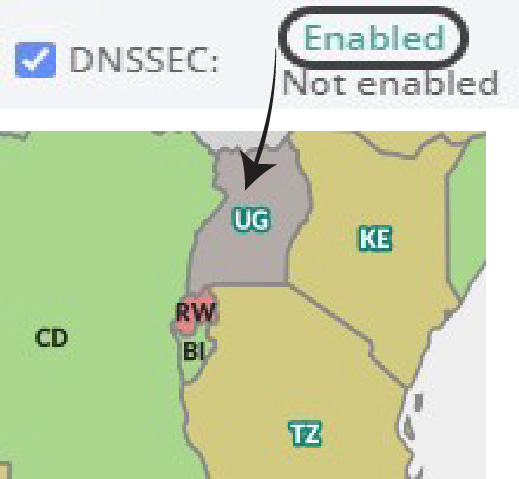 DNSSEC: Enabled
Not enabled

UG
KE
RW
CD
BI
TZ