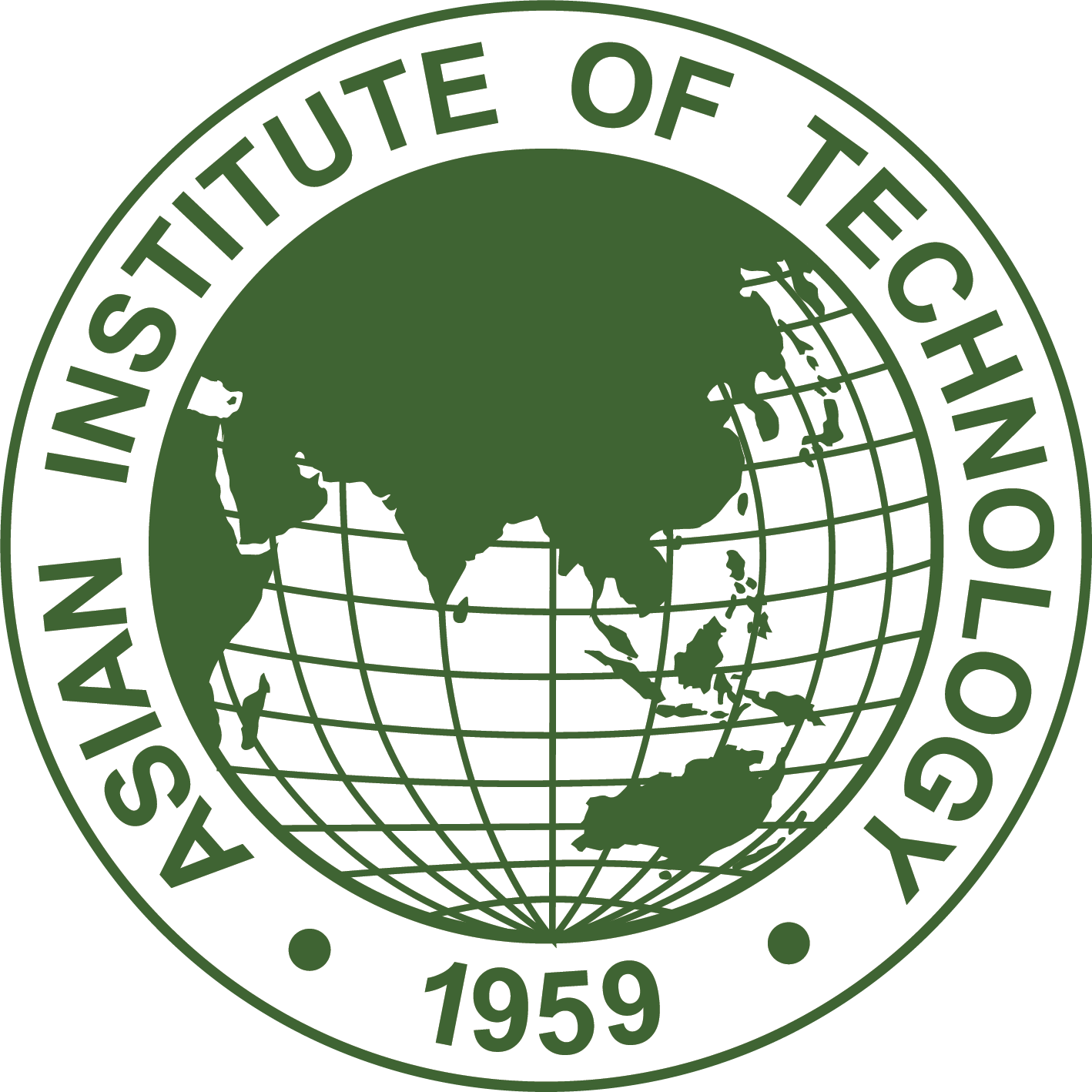 ASIAN INSTITUTE OF TECHNOLOGY

1959