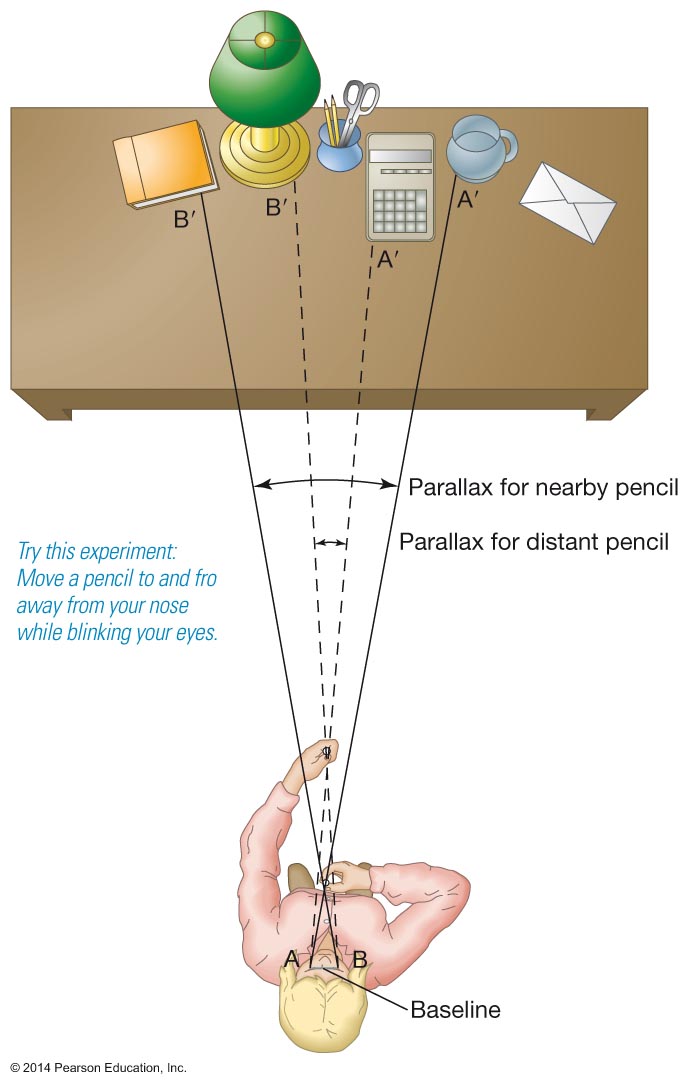 B′
B′
A′
A′

Parallax for nearby pencil

Parallax for distant pencil

Try this experiment: Move a pencil to and fro away from your nose while blinking your eyes.

A
B
Baseline

© 2014 Pearson Education, Inc.