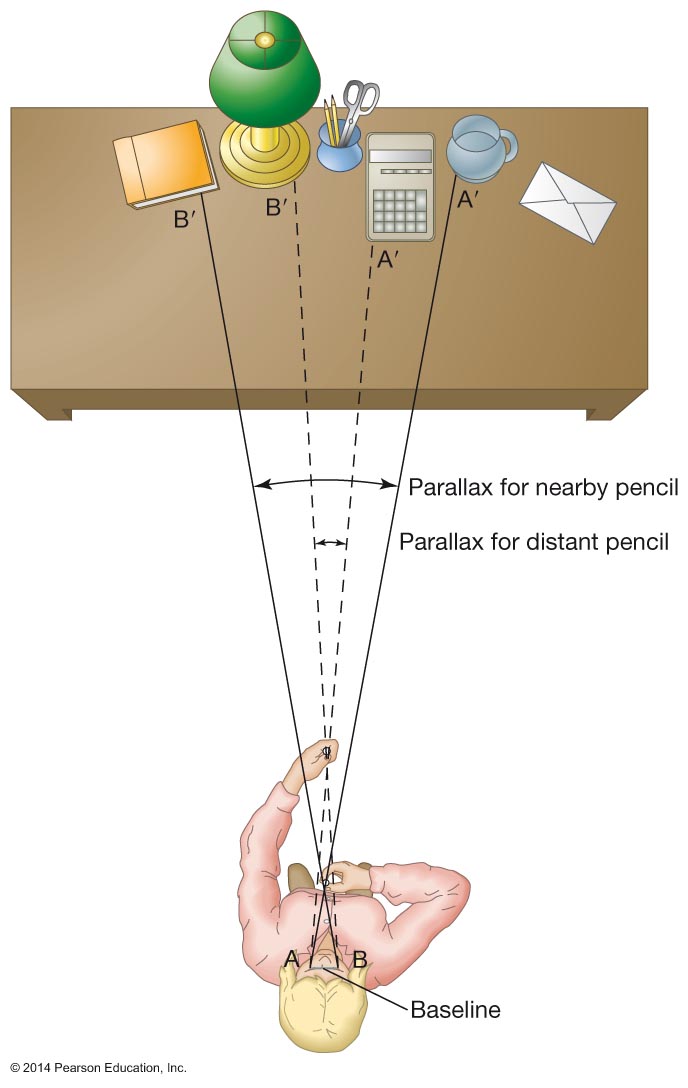 B′
B′
A′
A′

Parallax for nearby pencil

Parallax for distant pencil

A
B
Baseline

© 2014 Pearson Education, Inc.