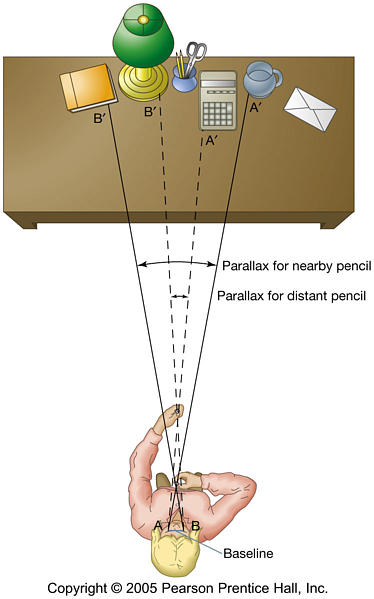 B′
B′
A′
A′
Parallax for nearby pencil
Parallax for distant pencil
A
B
Baseline
Copyright © 2005 Pearson Prentice Hall, Inc.