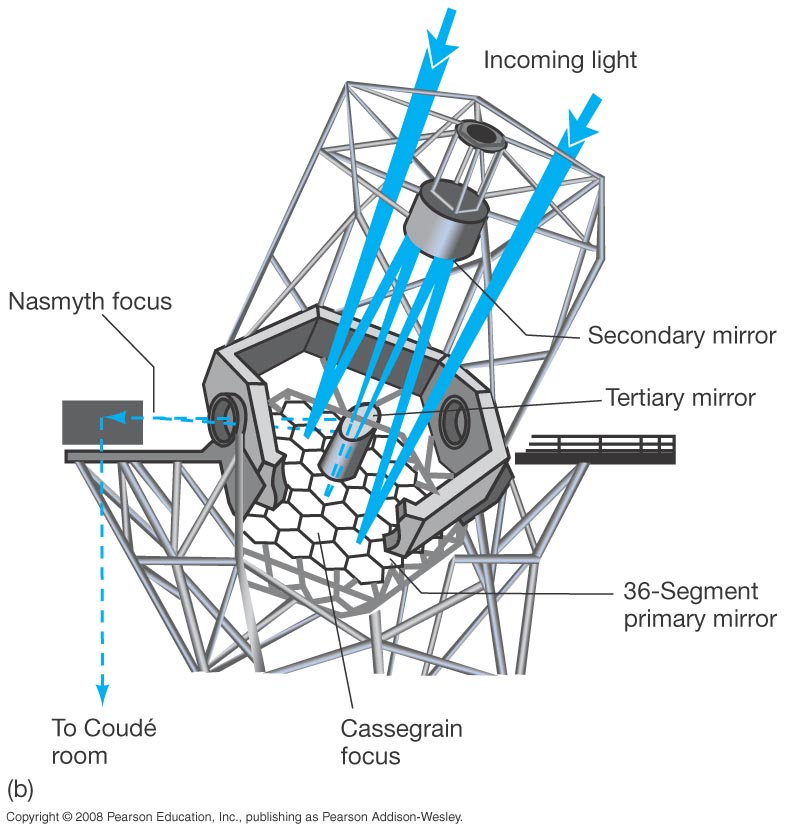 Incoming light

Nasmyth focus

Secondary mirror

Tertiary mirror

36-Segment primary mirror

To Coudé room

Cassegrain focus

(b)

Copyright © 2008 Pearson Education, Inc., publishing as Pearson Addison-Wesley.