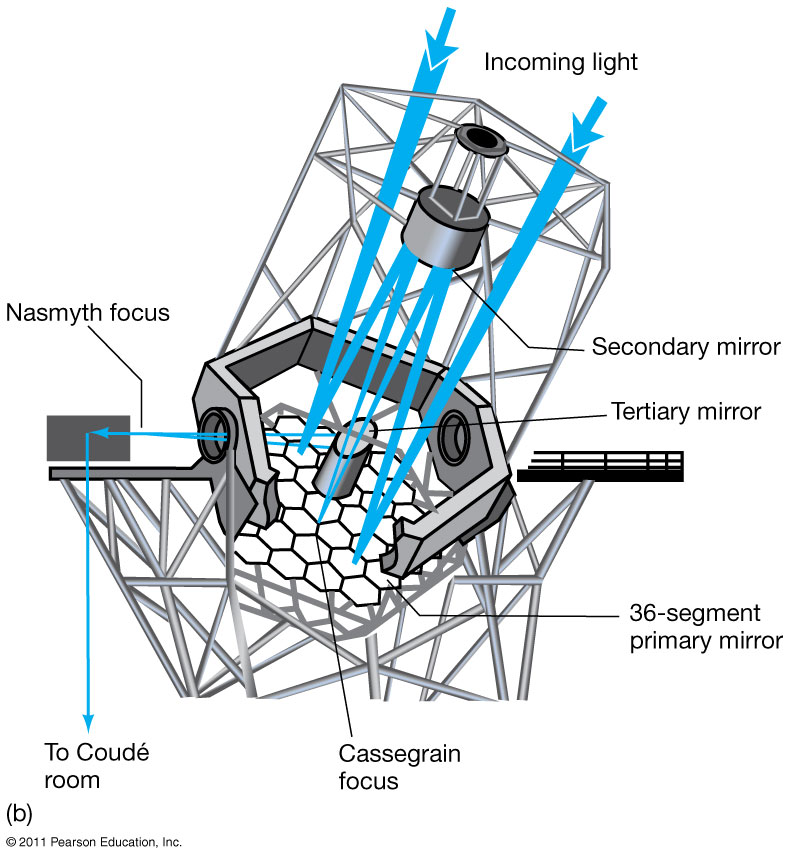 Incoming light

Nasmyth focus

Secondary mirror

Tertiary mirror

36-segment primary mirror

To Coudé room

Cassegrain focus

(b)

© 2011 Pearson Education, Inc.