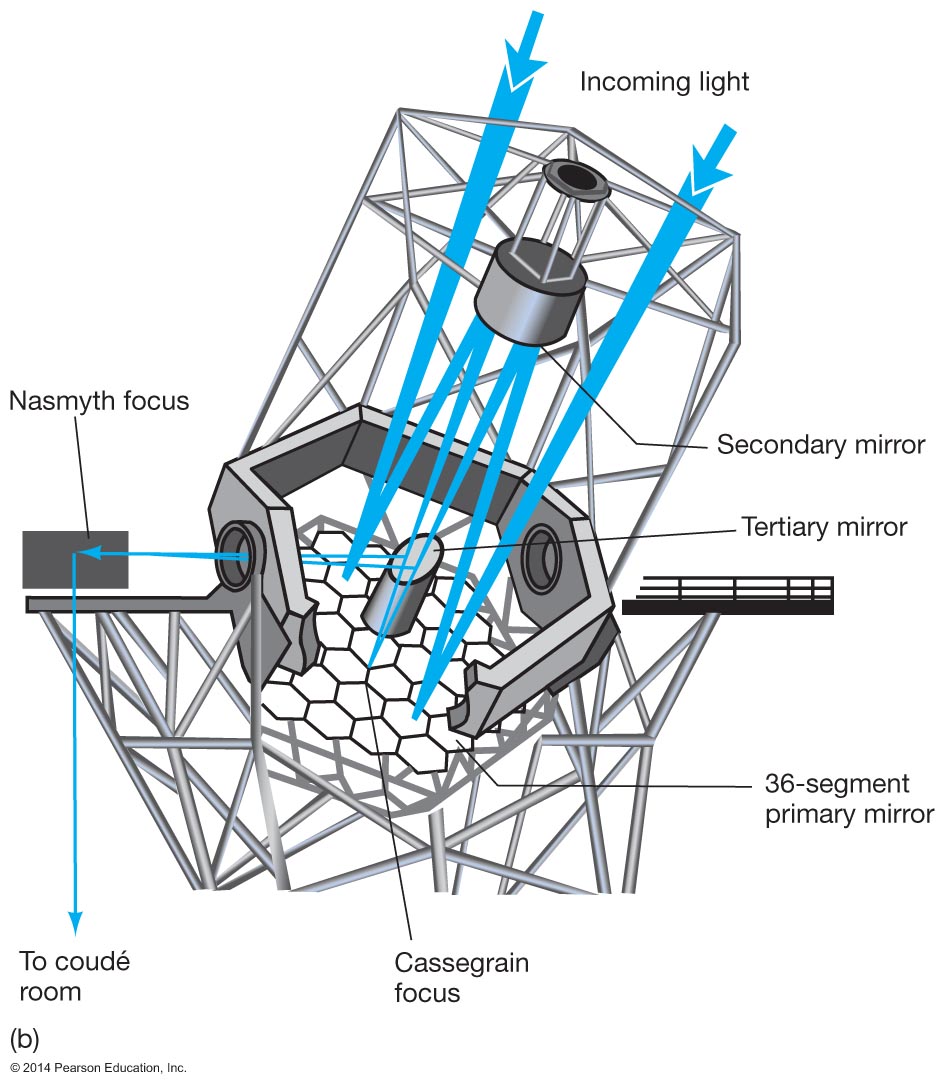 Incoming light

Nasmyth focus

Secondary mirror

Tertiary mirror

36-segment primary mirror

To coudé room

Cassegrain focus

(b)

© 2014 Pearson Education, Inc.