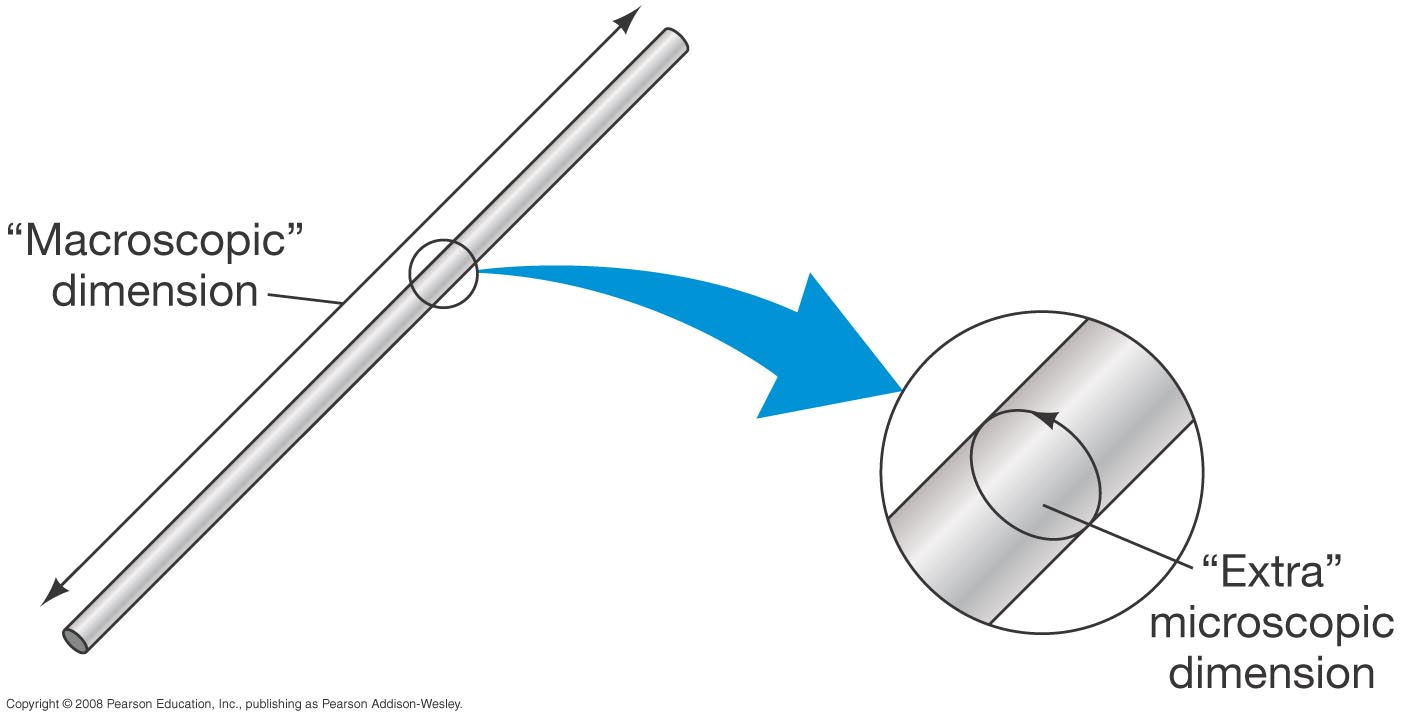 “Macroscopic” dimension

“Extra” microscopic dimension

Copyright © 2008 Pearson Education, Inc., publishing as Pearson Addison-Wesley.