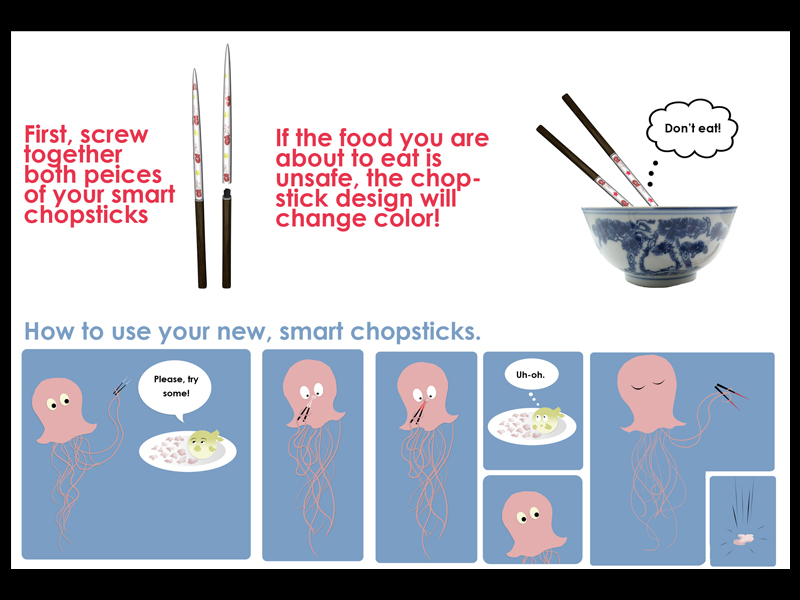 First, screw together both peices of your smart chopsticks

If the food you are about to eat is unsafe, the chopstick design will change color!

Don't eat!

How to use your new, smart chopsticks.

Please, try some!

Uh-oh.