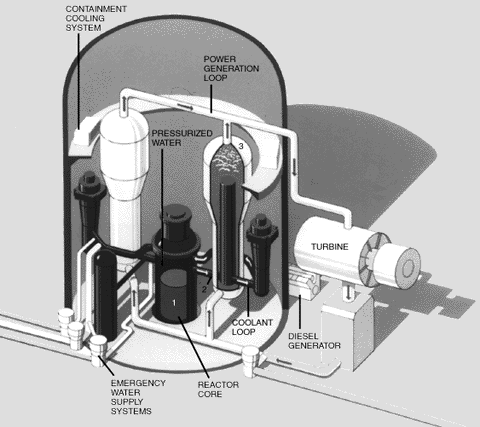 CONTAINMENT COOLING SYSTEM

POWER GENERATION LOOP

PRESSURIZED WATER

3

TURBINE

2

1

COOLANT LOOP

DIESEL GENERATOR

EMERGENCY WATER SUPPLY SYSTEMS

REACTOR CORE